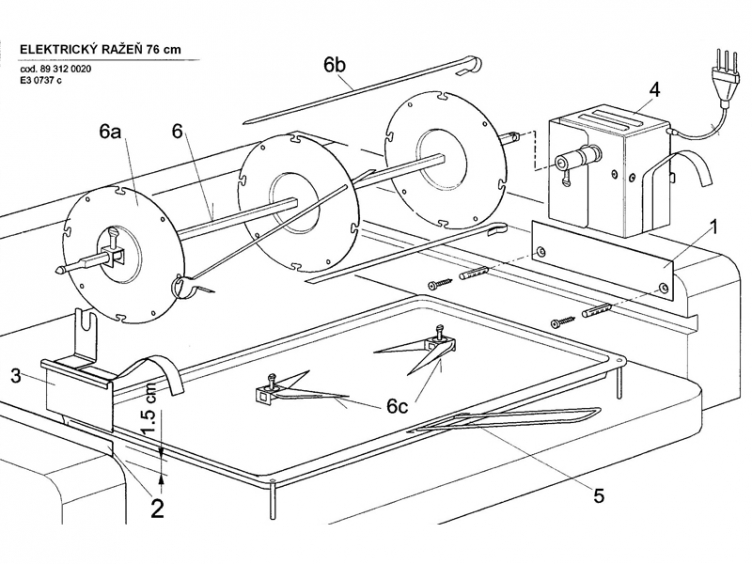 ELEKTRICKÝ RAŽEŇ 76 cm
cod. 89 312 0020
E3 0737 c

6b
4
6a
6
1
3
1.5 cm
6c
2
5